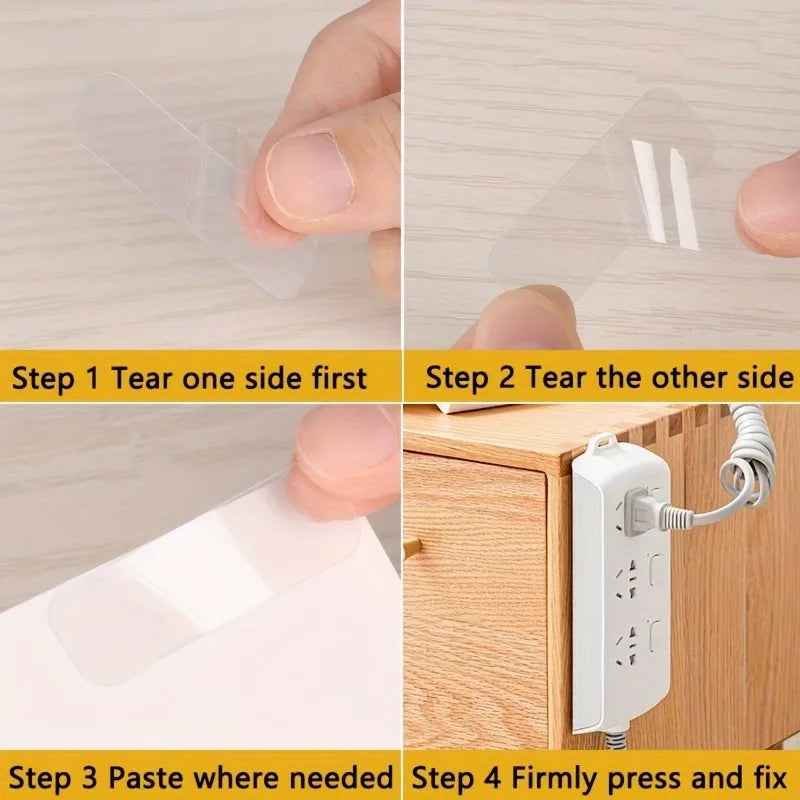 Step 1 Tear one side first

Step 2 Tear the other side

Step 3 Paste where needed

Step 4 Firmly press and fix