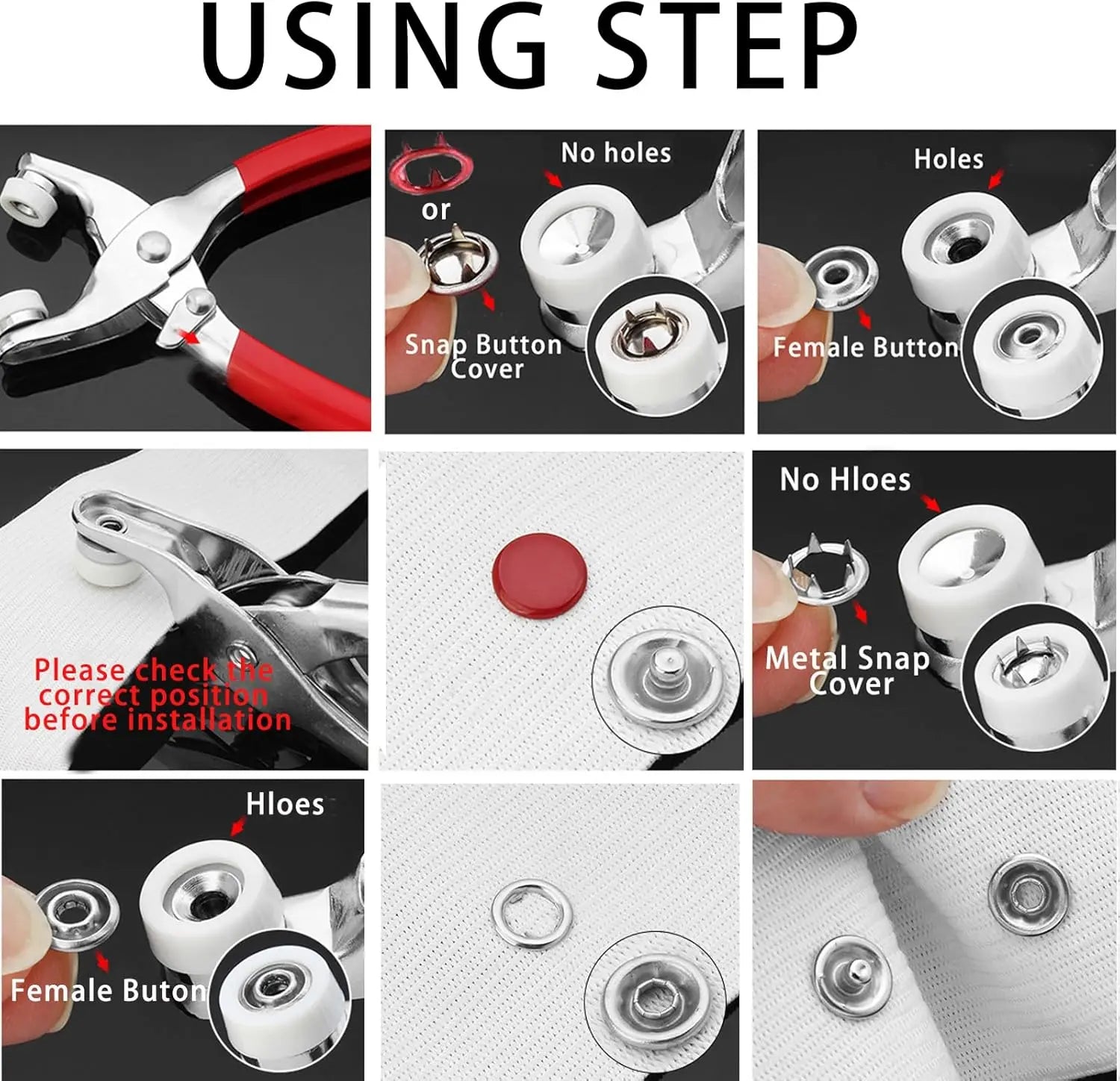 USING STEP

No holes

or

Snap Button Cover

Holes

Female Button

Please check the correct position before installation

No Hloes

Metal Snap Cover

Hloes

Female Buton